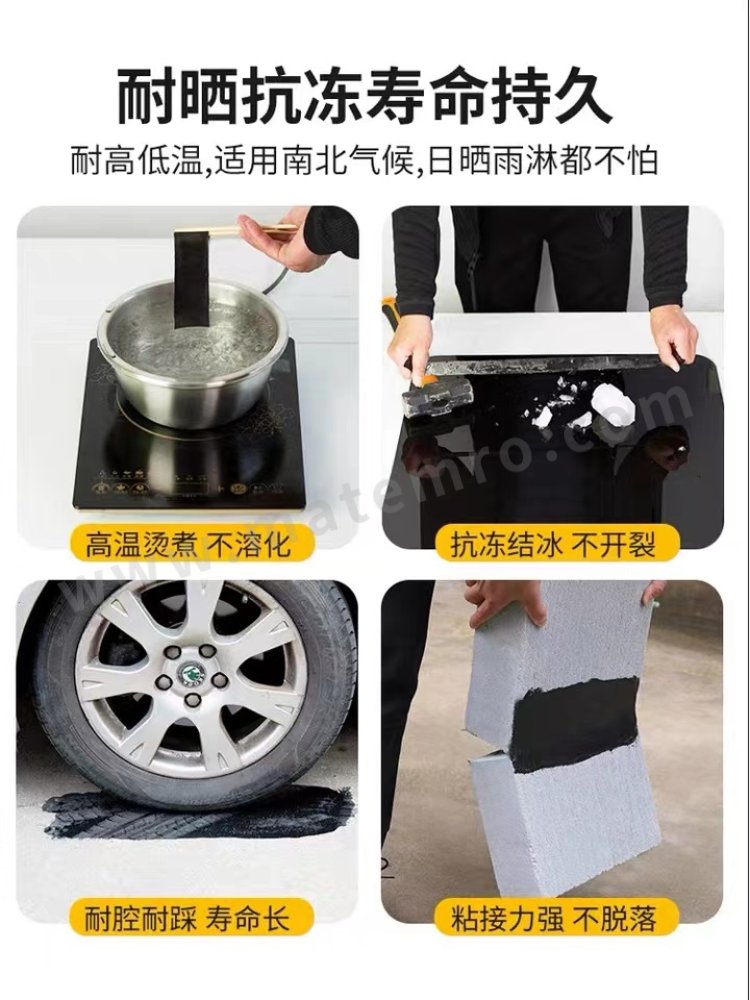 耐晒抗冻寿命持久

耐高低温,适用南北气候,日晒雨淋都不怕

高温烫煮 不溶化

抗冻结冰 不开裂

耐腔耐踩 寿命长

粘接力强 不脱落

www.watemro.com