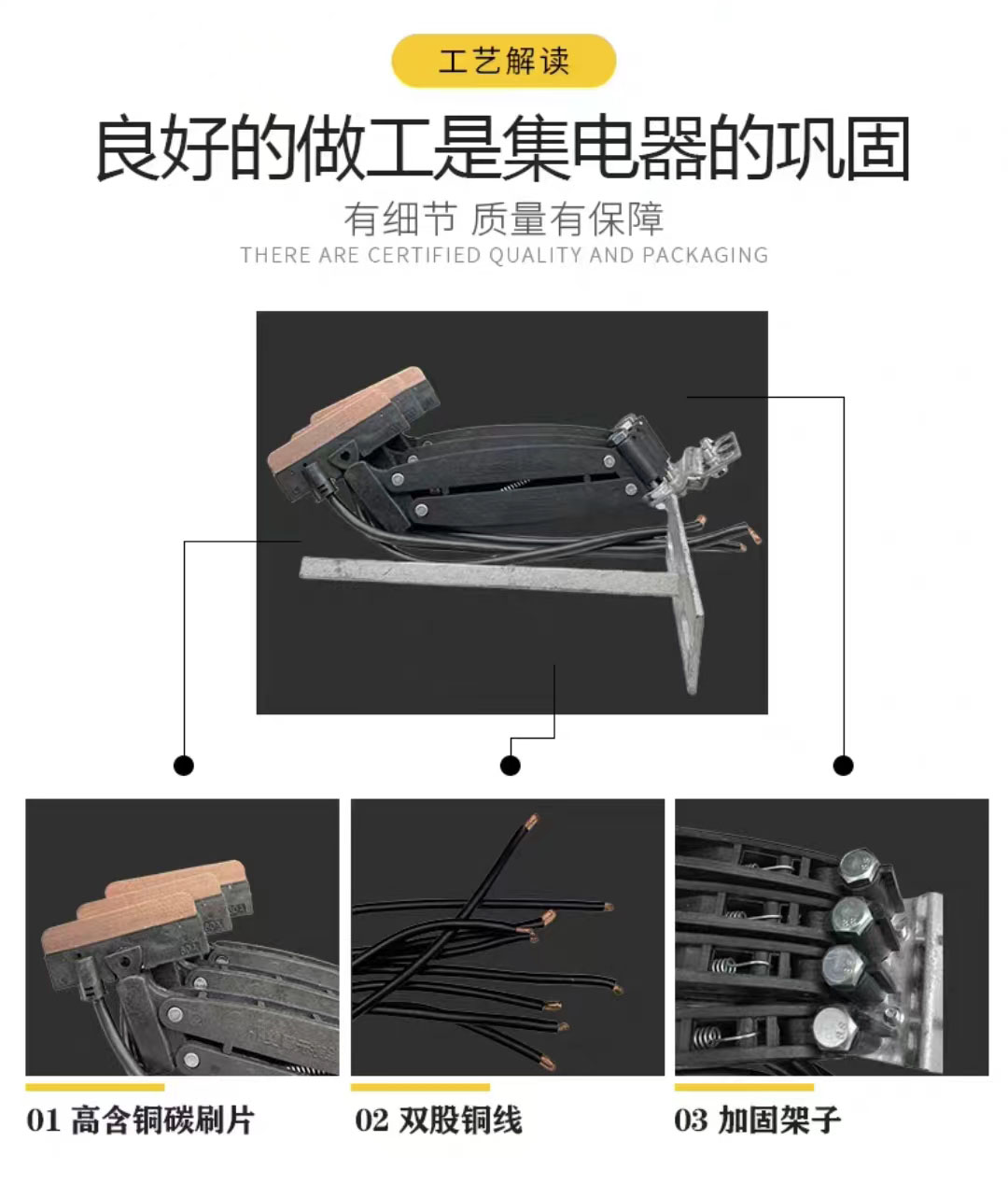 工艺解读

良好的做工是集电器的巩固

有细节 质量有保障

THERE ARE CERTIFIED QUALITY AND PACKAGING

01 高含铜碳刷片

02 双股铜线

03 加固架子