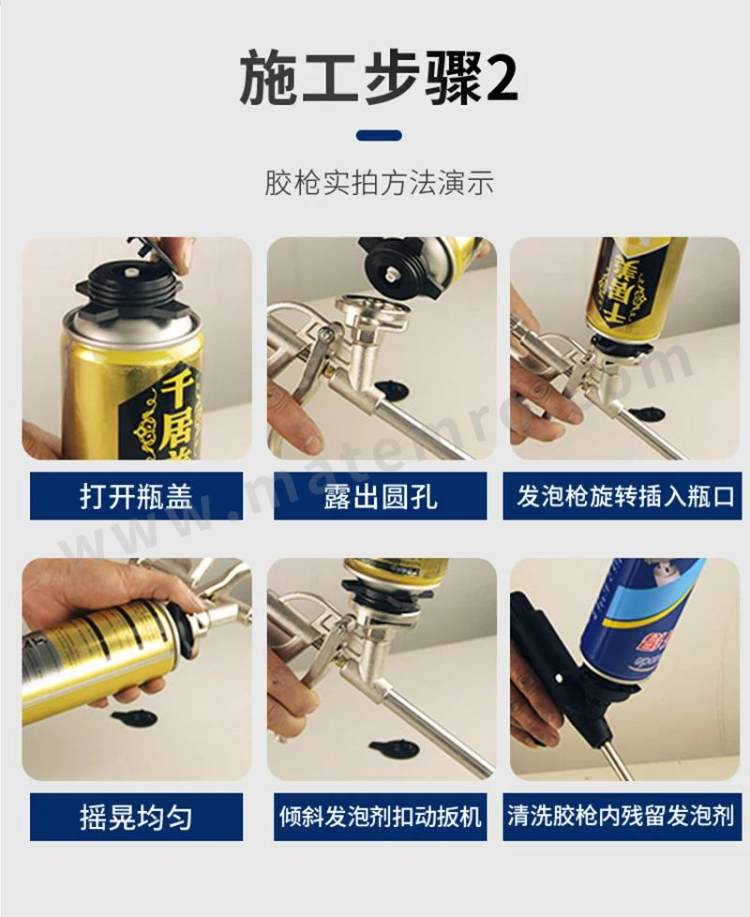 施工步骤2

胶枪实拍方法演示

千居

打开瓶盖

露出圆孔

发泡枪旋转插入瓶口

摇晃均匀

倾斜发泡剂扣动扳机

清洗胶枪内残留发泡剂

www.matemro.com