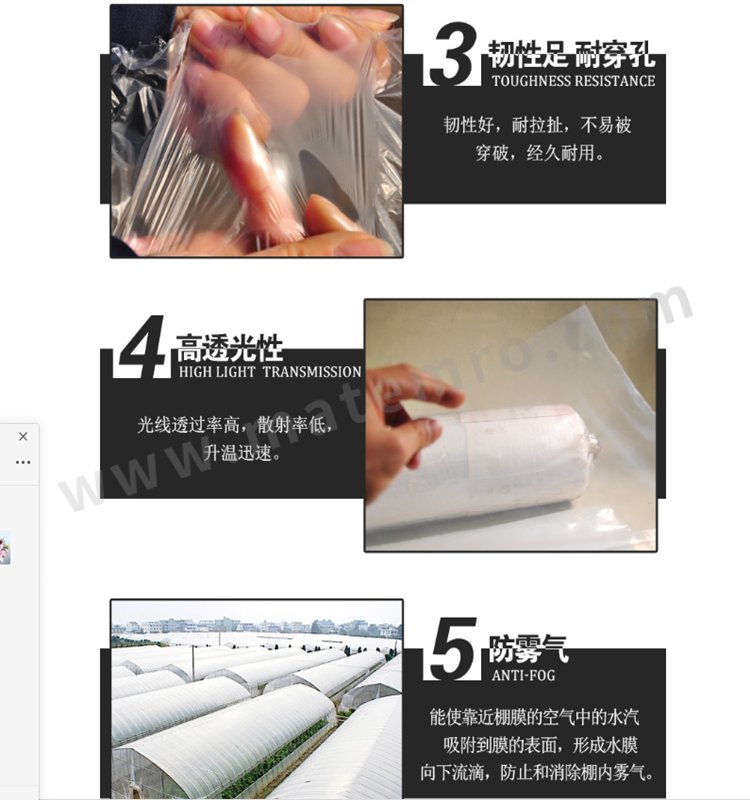 3 韧性足 耐穿孔
TOUGHNESS RESISTANCE

韧性好，耐拉扯，不易被穿破，经久耐用。

4 高透光性
HIGH LIGHT TRANSMISSION

光线透过率高，散射率低，升温迅速。

www.matemro.com

×
...

5 防雾气
ANTI-FOG

能使靠近棚膜的空气中的水汽吸附到膜的表面，形成水膜向下流滴，防止和消除棚内雾气。